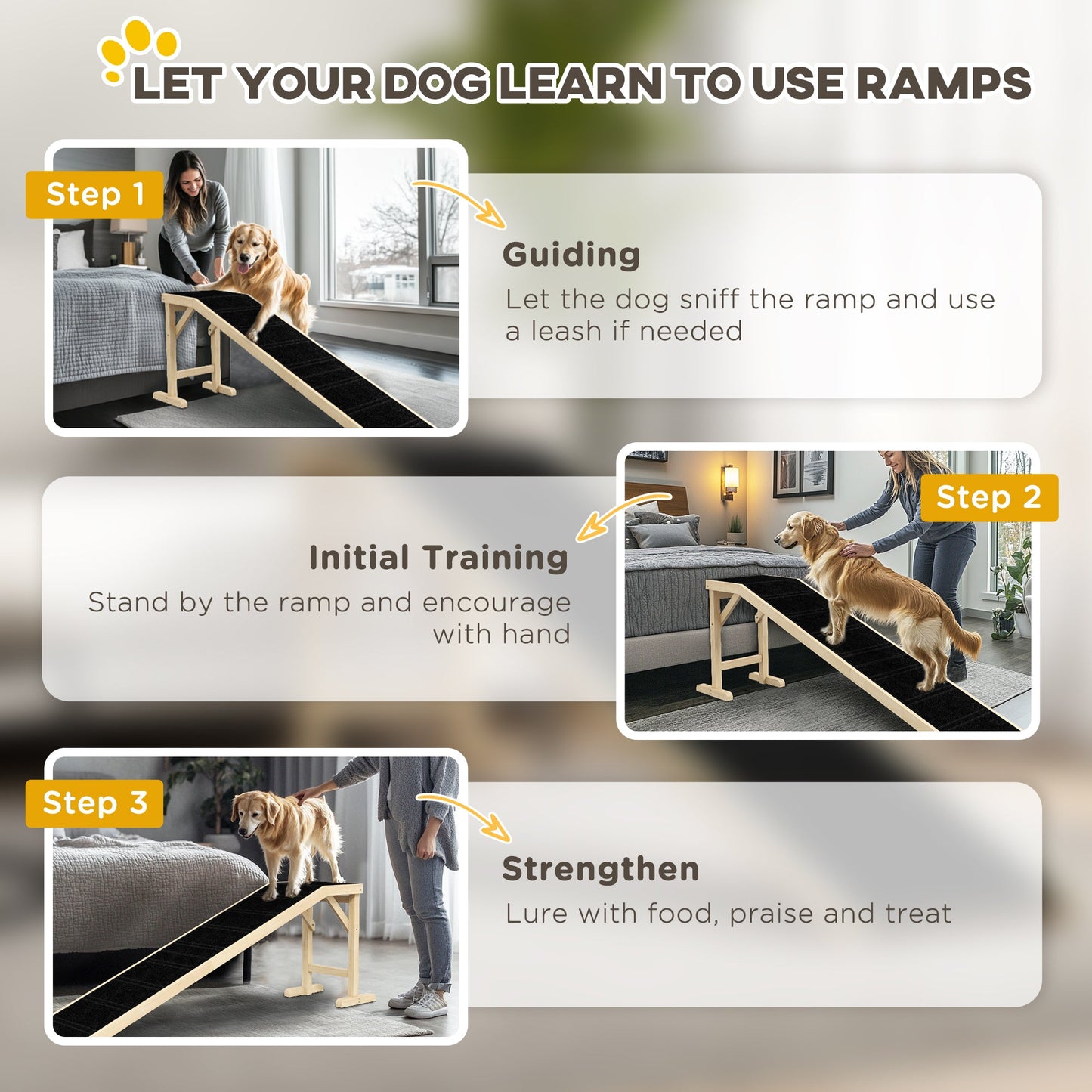 LET YOUR DOG LEARN TO USE RAMPS

Step 1

Guiding

Let the dog sniff the ramp and use a leash if needed

Step 2

Initial Training

Stand by the ramp and encourage with hand

Step 3

Strengthen

Lure with food, praise and treat