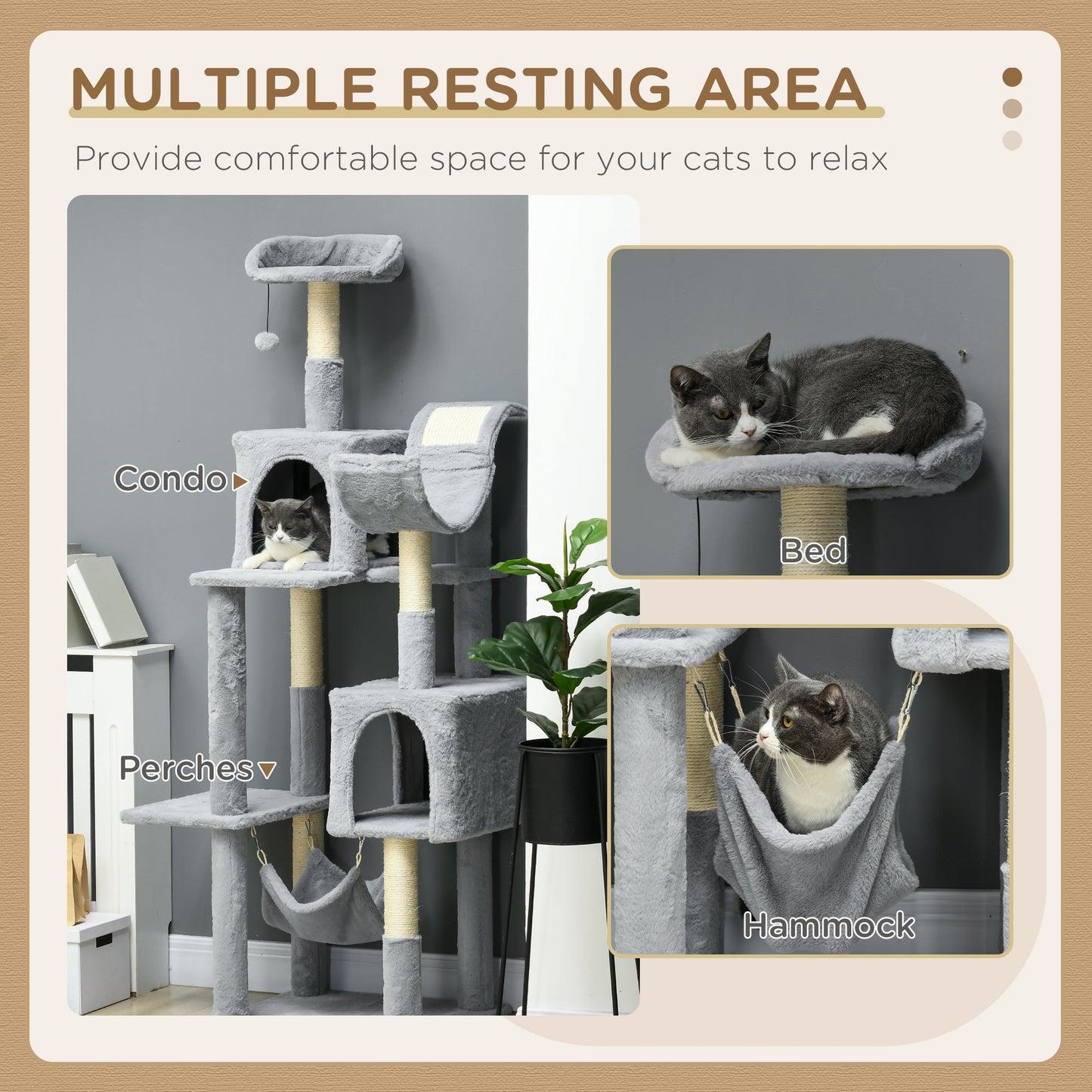 MULTIPLE RESTING AREA

Provide comfortable space for your cats to relax

Condo

Perches

Bed

Hammock