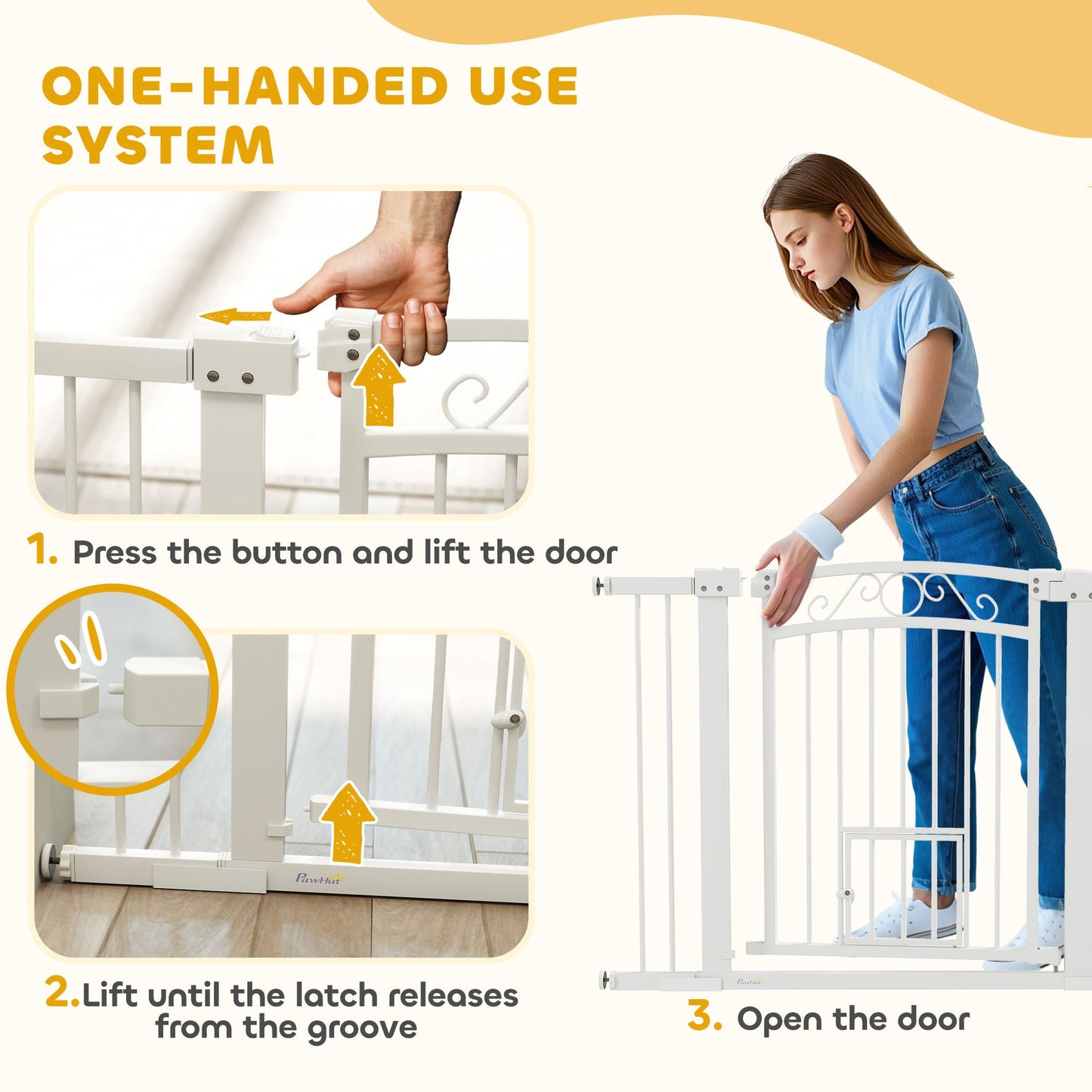 ONE-HANDED USE SYSTEM

1. Press the button and lift the door

PawHut

2. Lift until the latch releases from the groove

PawHut

3. Open the door