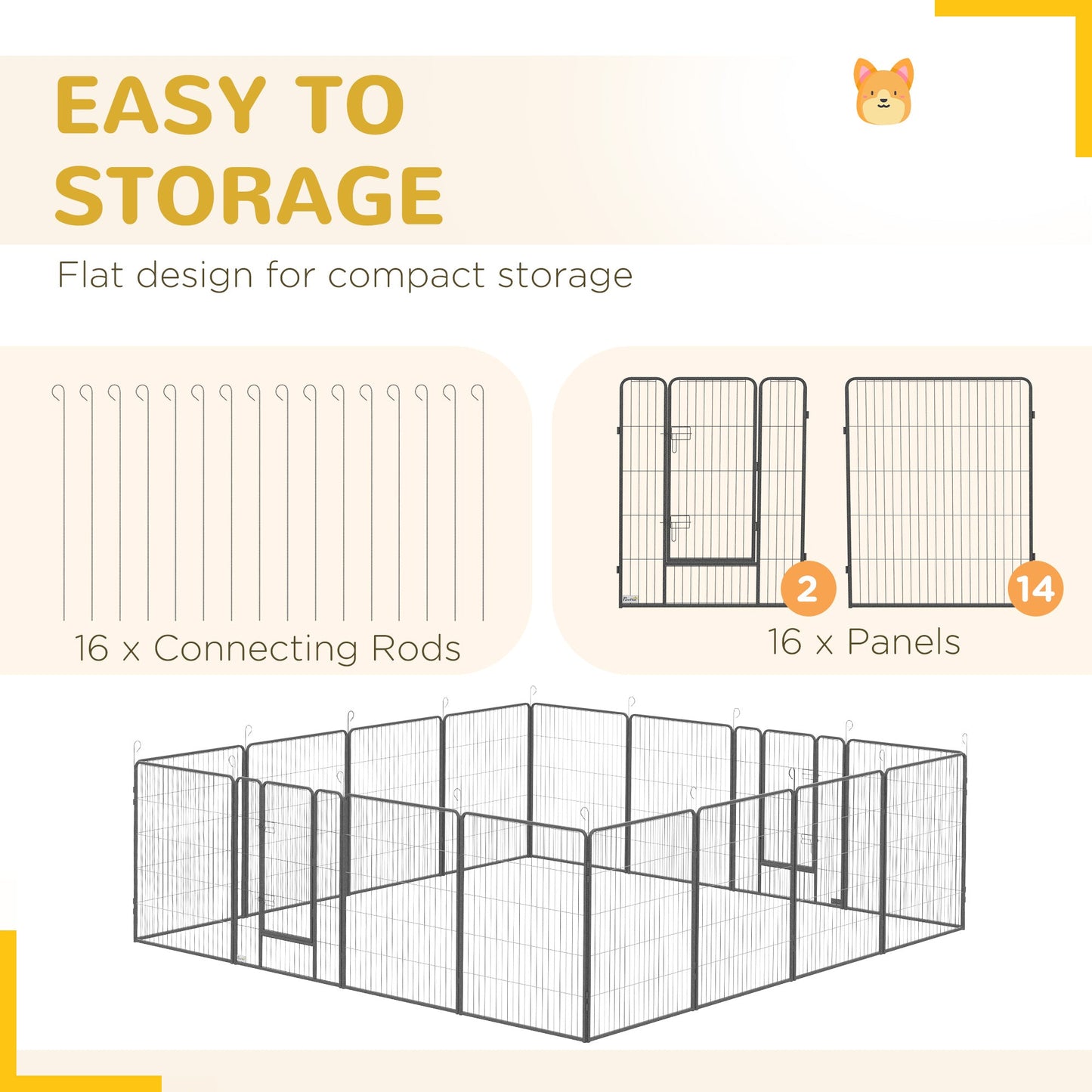 EASY TO STORAGE

Flat design for compact storage

16 x Connecting Rods

2

14

16 x Panels