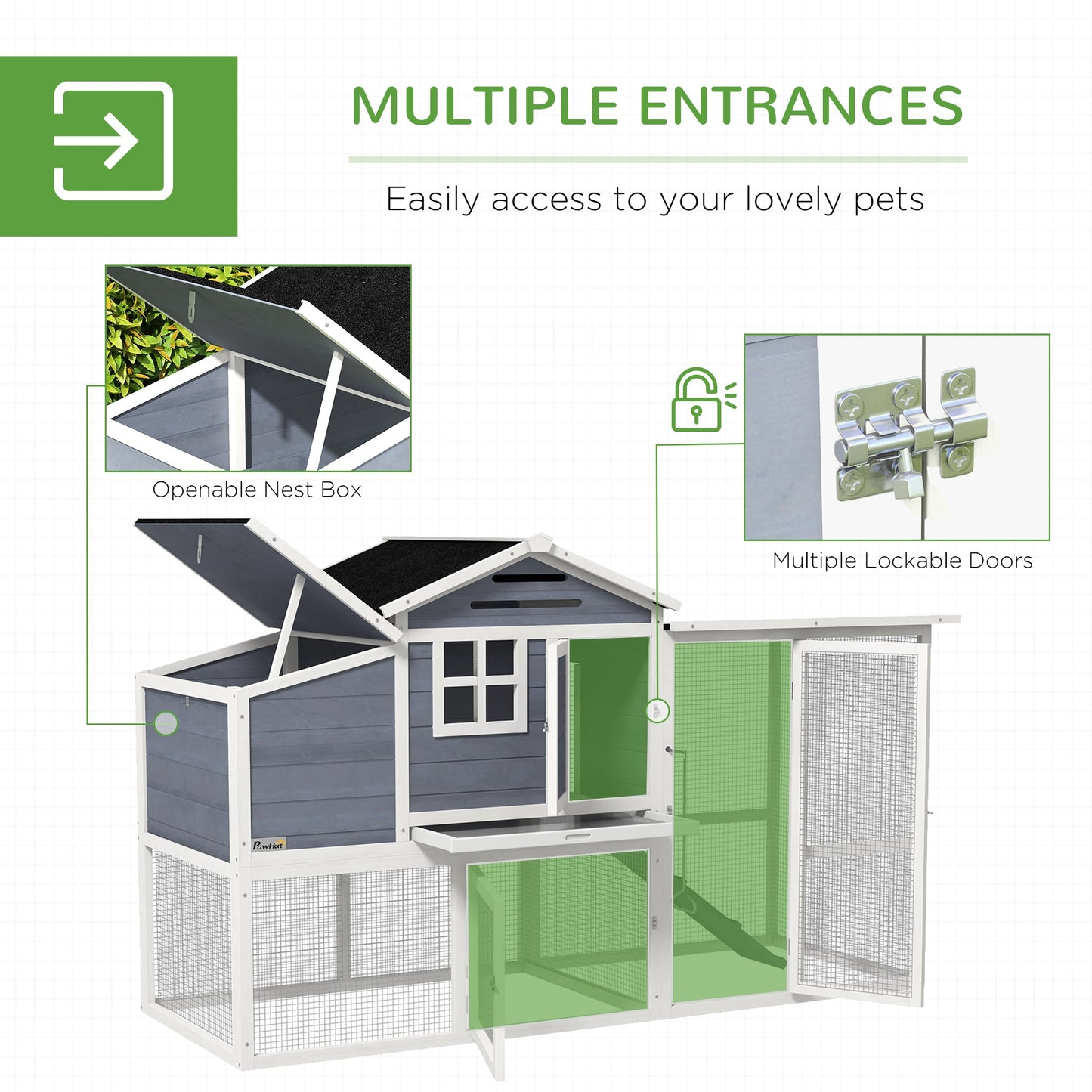 MULTIPLE ENTRANCES

Easily access to your lovely pets

Openable Nest Box

Multiple Lockable Doors

PawHut