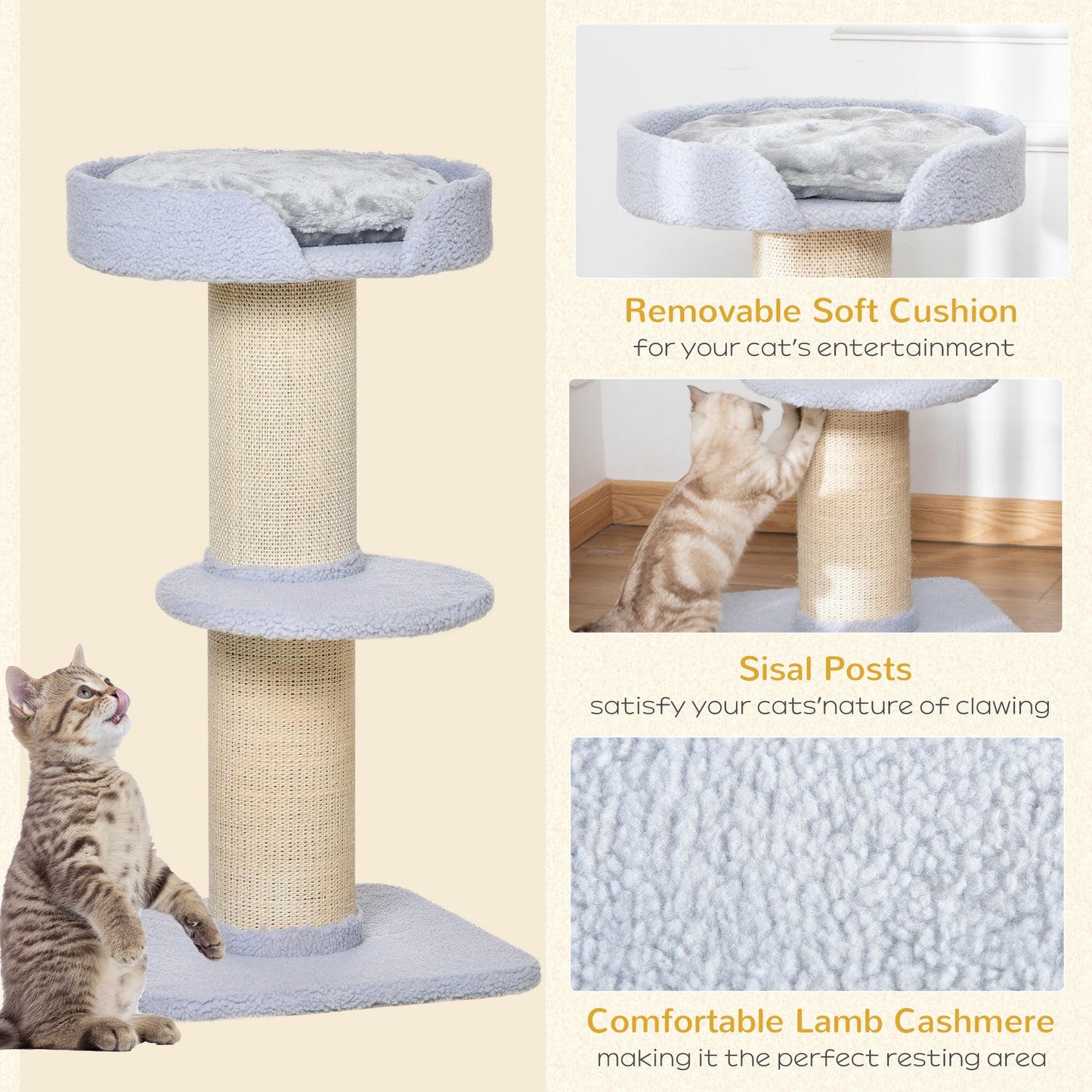 Removable Soft Cushion
for your cat's entertainment

Sisal Posts
satisfy your cats'nature of clawing

Comfortable Lamb Cashmere
making it the perfect resting area