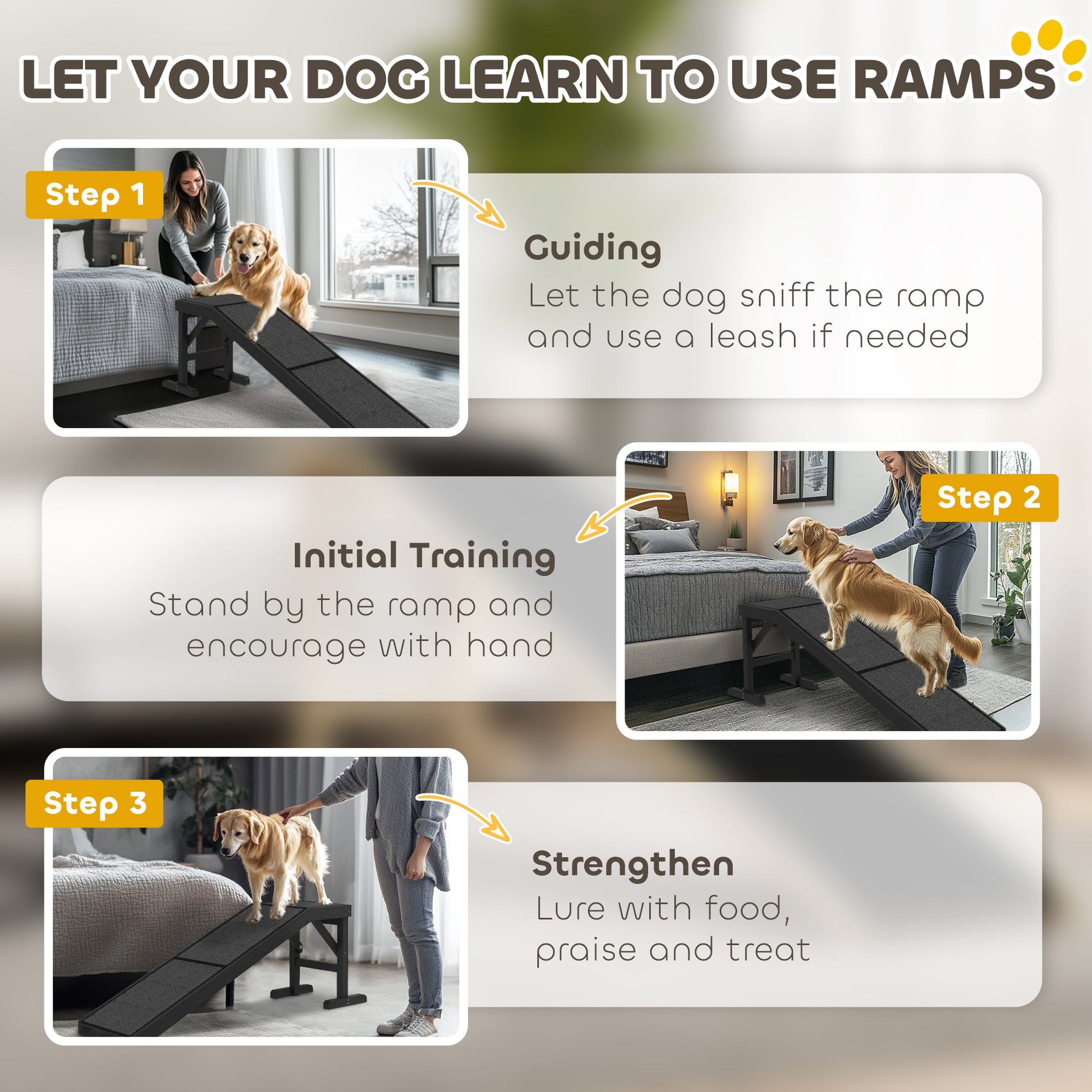 LET YOUR DOG LEARN TO USE RAMPS

Step 1

Guiding

Let the dog sniff the ramp and use a leash if needed

Step 2

Initial Training

Stand by the ramp and encourage with hand

Step 3

Strengthen

Lure with food, praise and treat