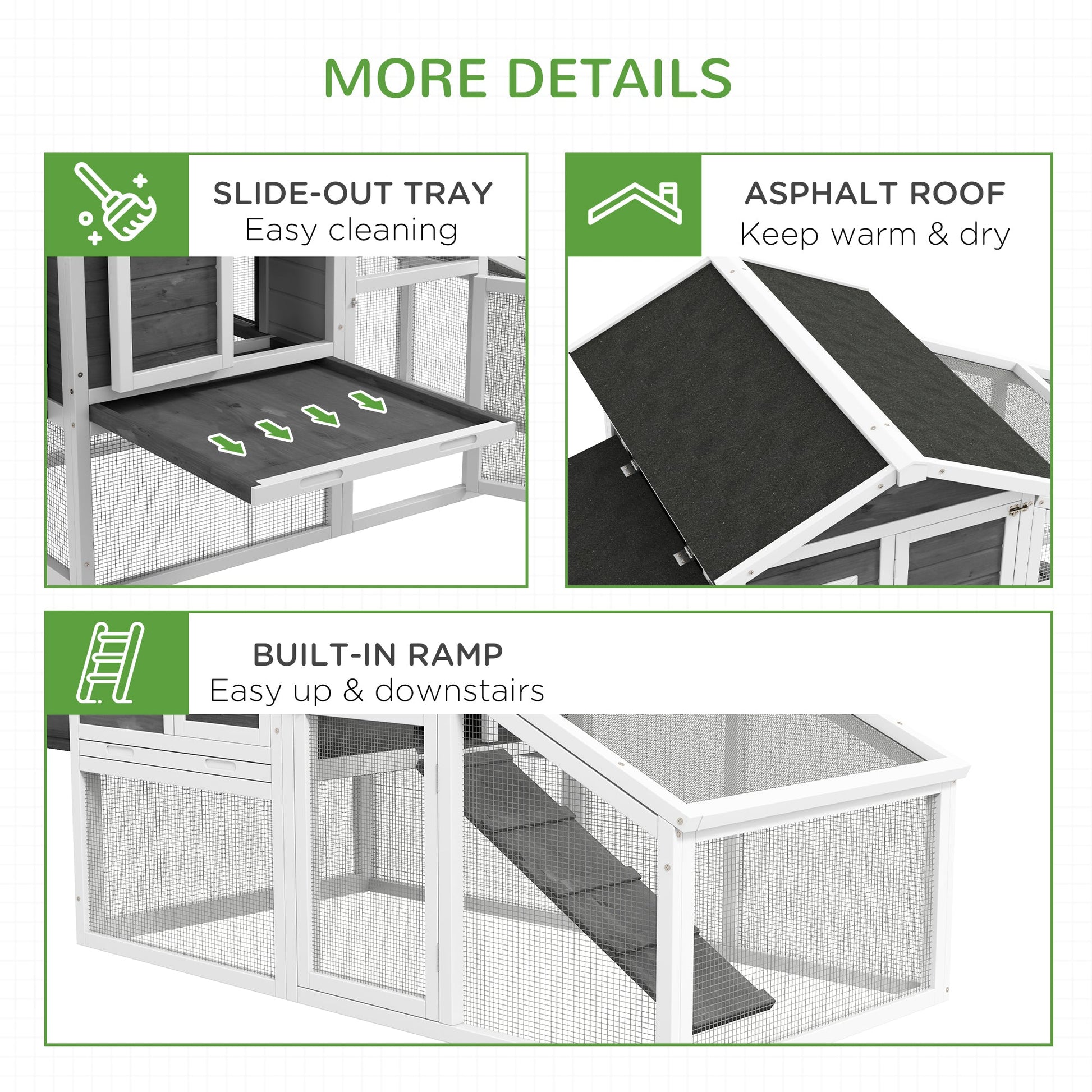 MORE DETAILS

SLIDE-OUT TRAY
Easy cleaning

ASPHALT ROOF
Keep warm & dry

BUILT-IN RAMP
Easy up & downstairs