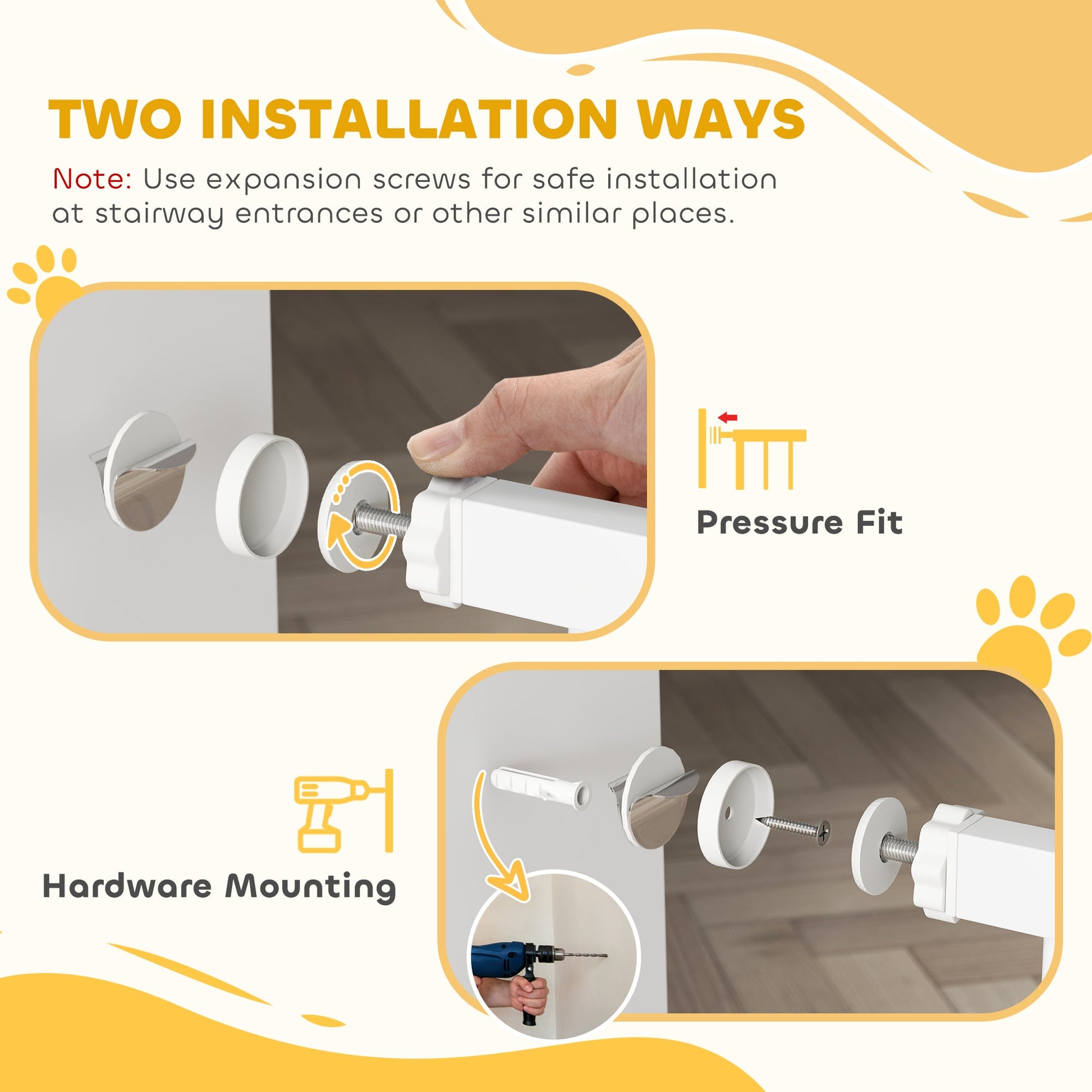 TWO INSTALLATION WAYS

Note: Use expansion screws for safe installation at stairway entrances or other similar places.

Pressure Fit

Hardware Mounting