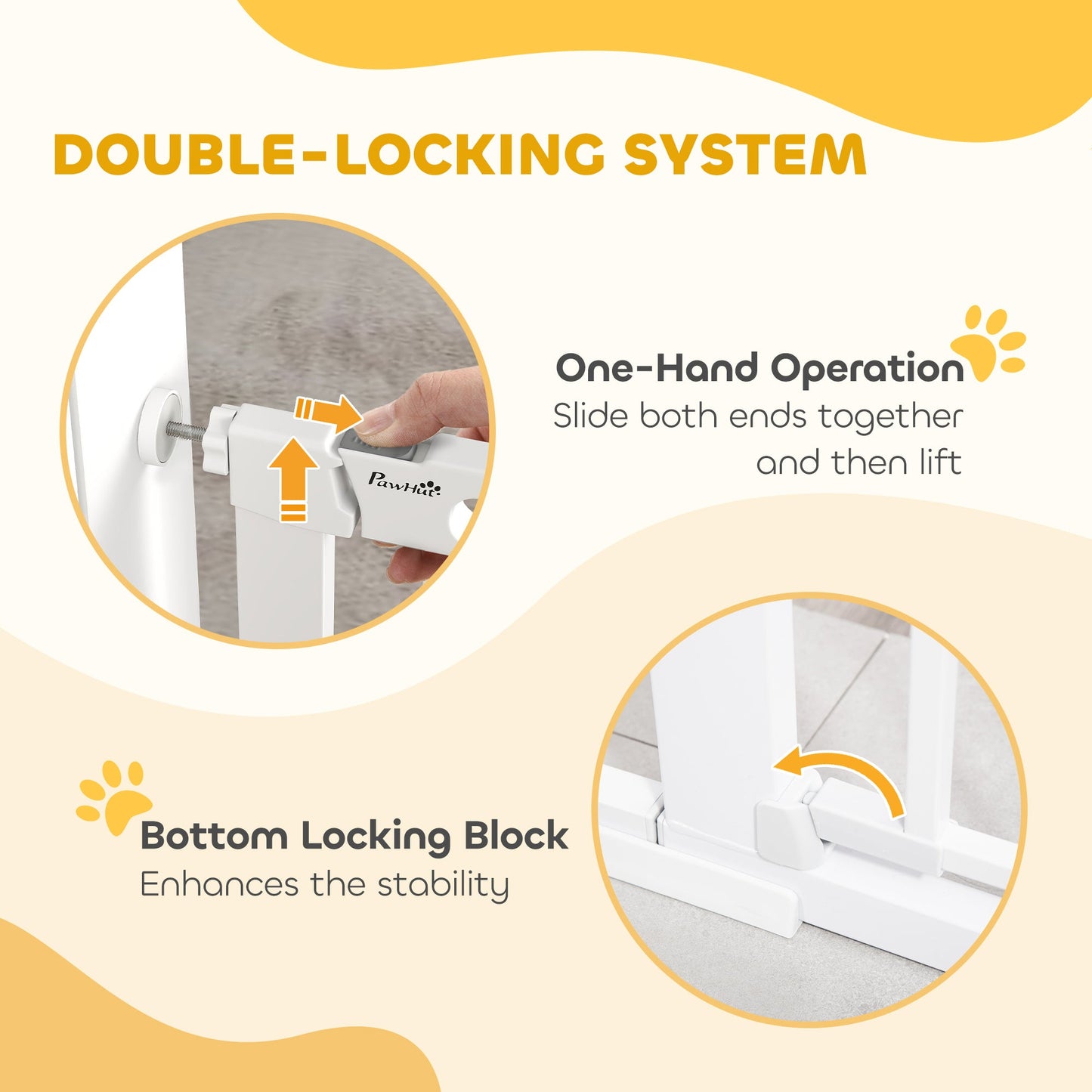 DOUBLE-LOCKING SYSTEM

PawHut

One-Hand Operation
Slide both ends together and then lift

Bottom Locking Block
Enhances the stability