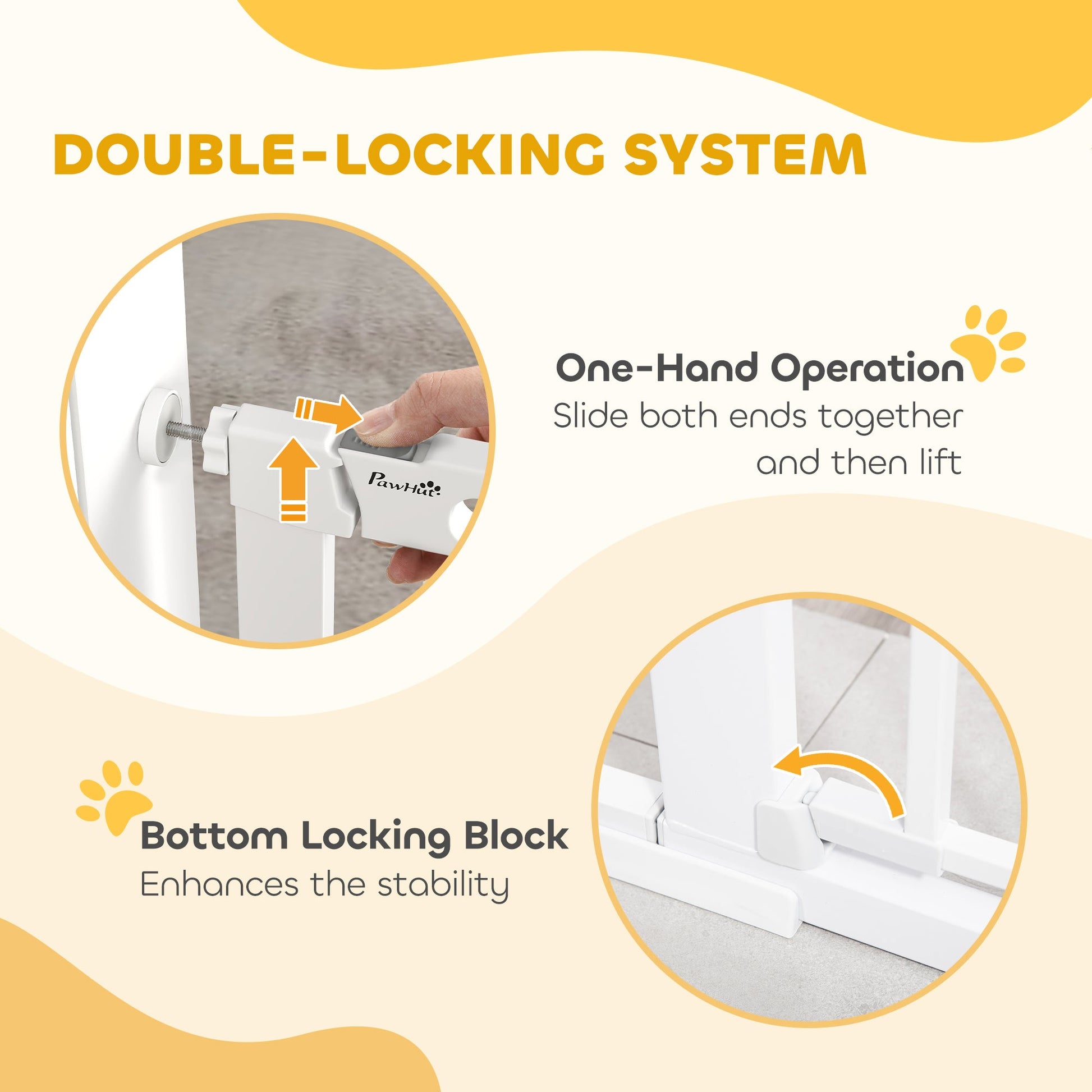 DOUBLE-LOCKING SYSTEM

PawHut

One-Hand Operation
Slide both ends together and then lift

Bottom Locking Block
Enhances the stability