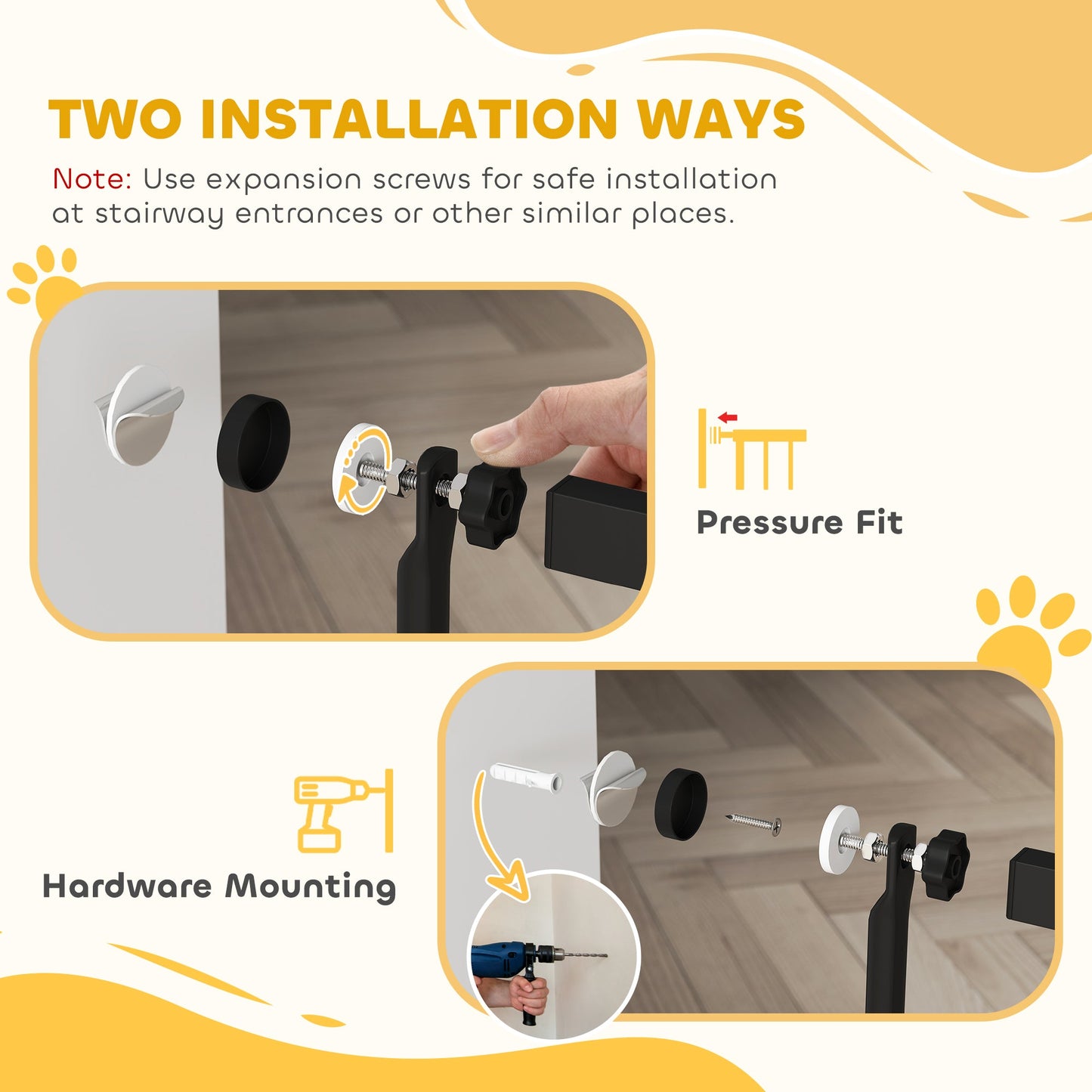 TWO INSTALLATION WAYS

Note: Use expansion screws for safe installation at stairway entrances or other similar places.

Pressure Fit

Hardware Mounting