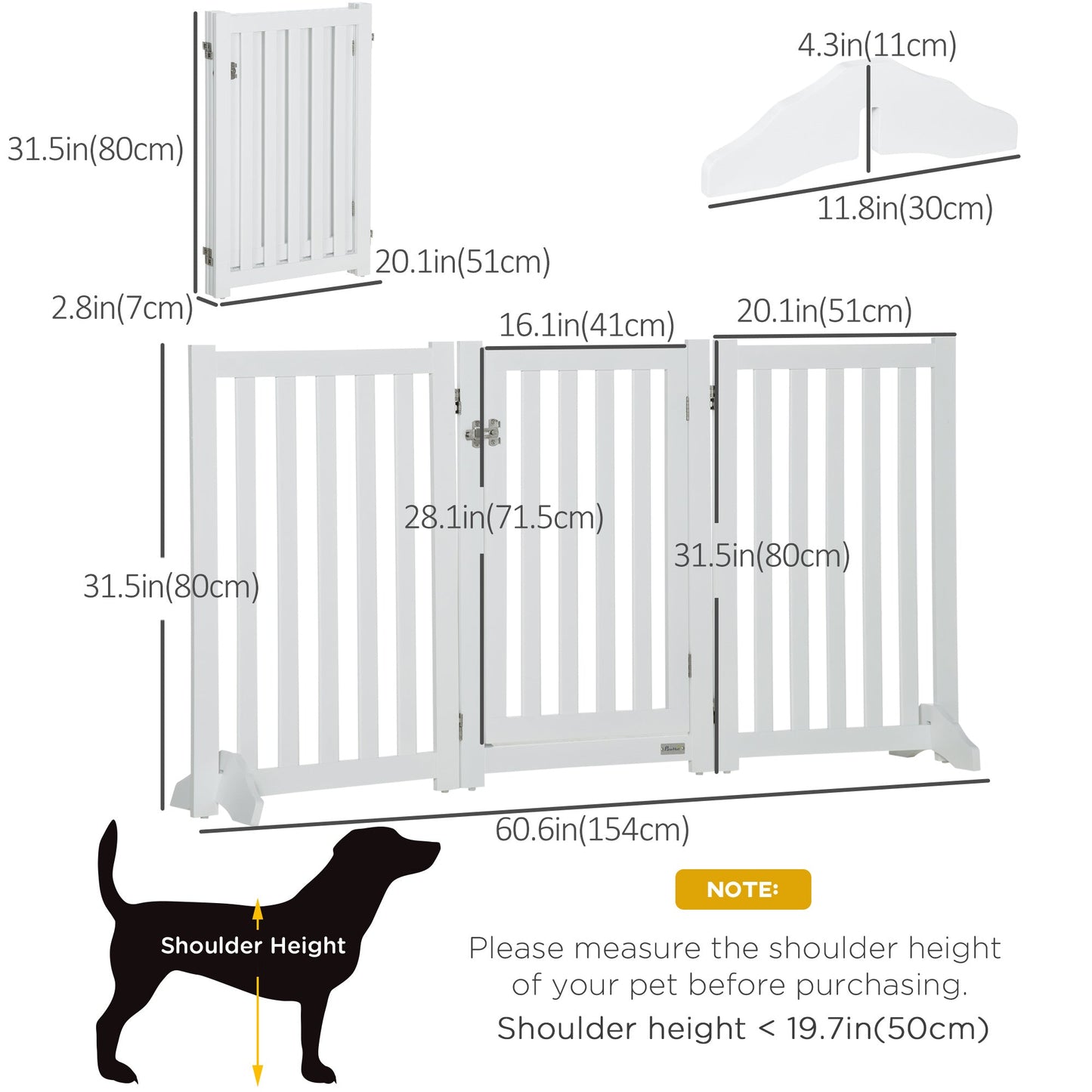 31.5in(80cm)

20.1in(51cm)

2.8in(7cm)

4.3in(11cm)

11.8in(30cm)

16.1in(41cm)

20.1in(51cm)

28.1in(71.5cm)

31.5in(80cm)

31.5in(80cm)

60.6in(154cm)

Shoulder Height

NOTE:

Please measure the shoulder height of your pet before purchasing.

Shoulder height < 19.7in(50cm)