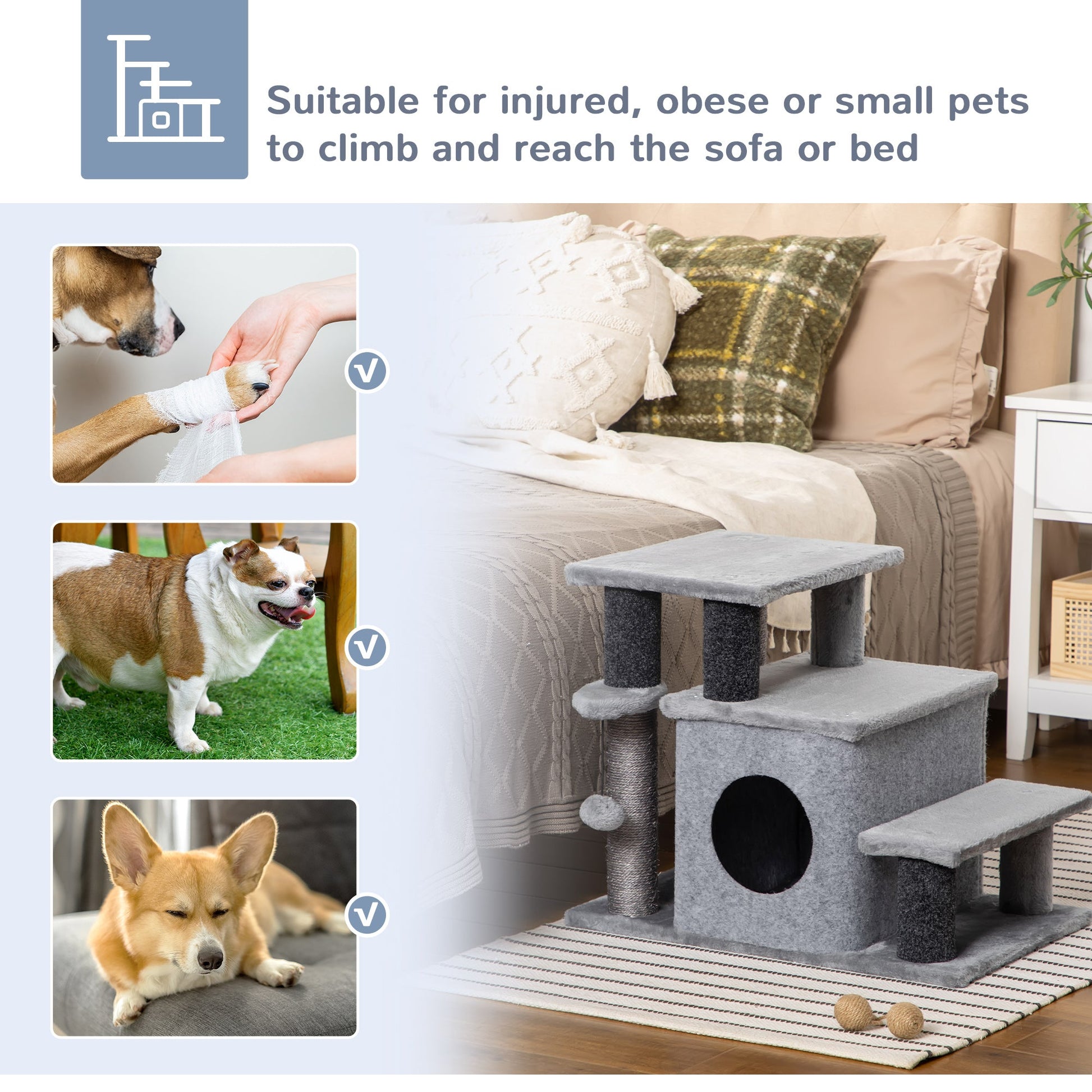 Suitable for injured, obese or small pets to climb and reach the sofa or bed