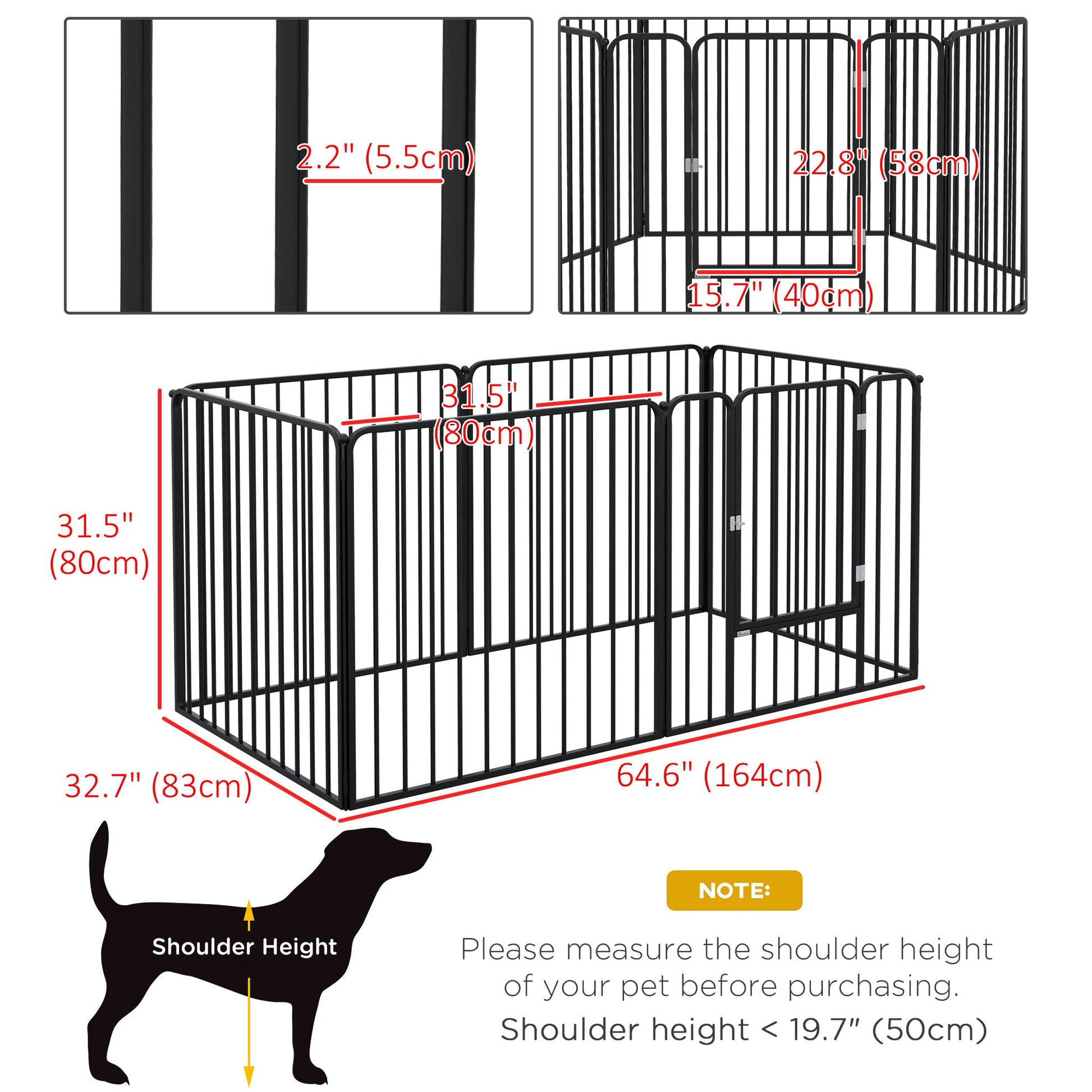 2.2" (5.5cm)

22.8" (58cm)

15.7" (40cm)

31.5" (80cm)

31.5" (80cm)

32.7" (83cm)

64.6" (164cm)

Shoulder Height

NOTE:

Please measure the shoulder height of your pet before purchasing.

Shoulder height < 19.7" (50cm)