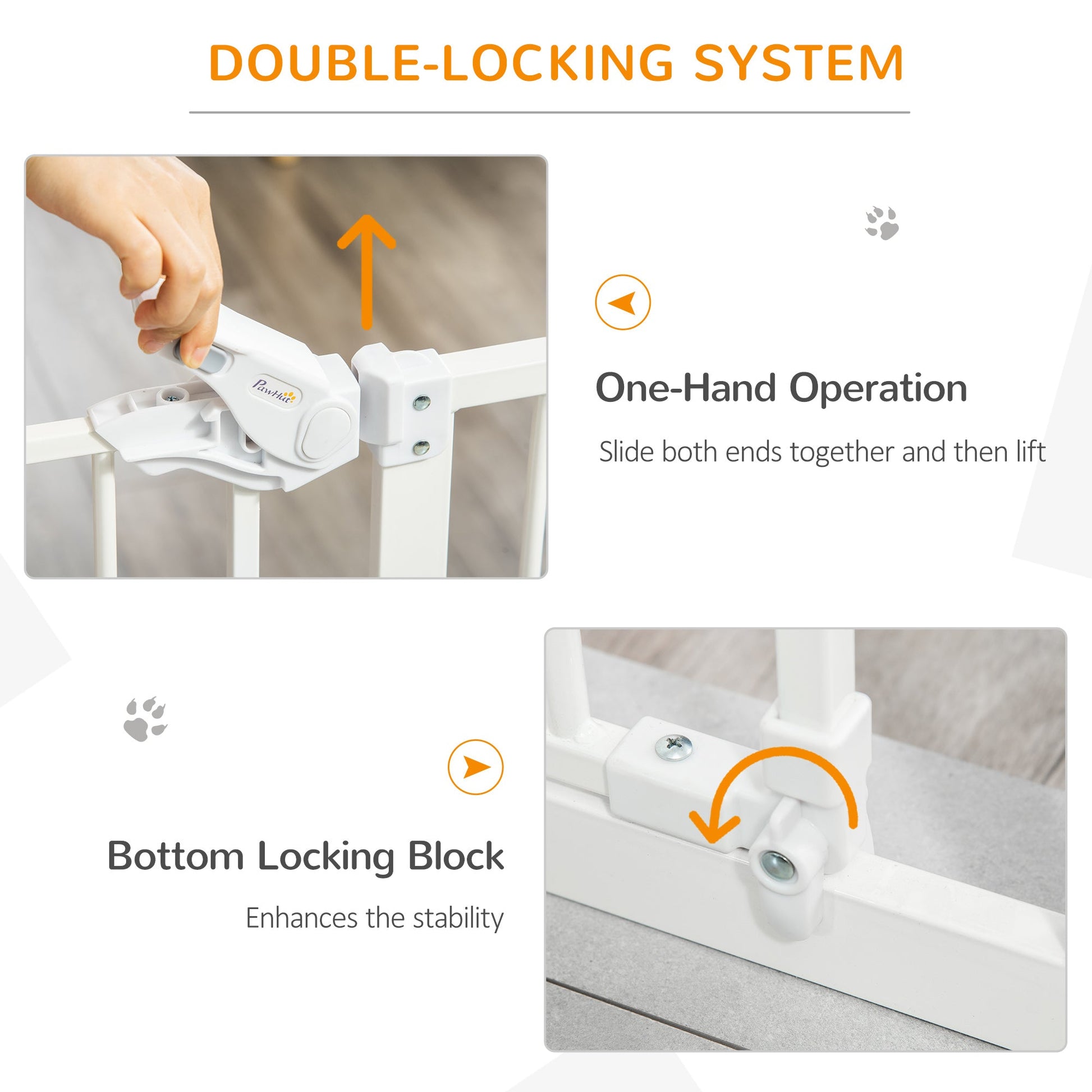 DOUBLE-LOCKING SYSTEM

PawHut

One-Hand Operation

Slide both ends together and then lift

Bottom Locking Block

Enhances the stability