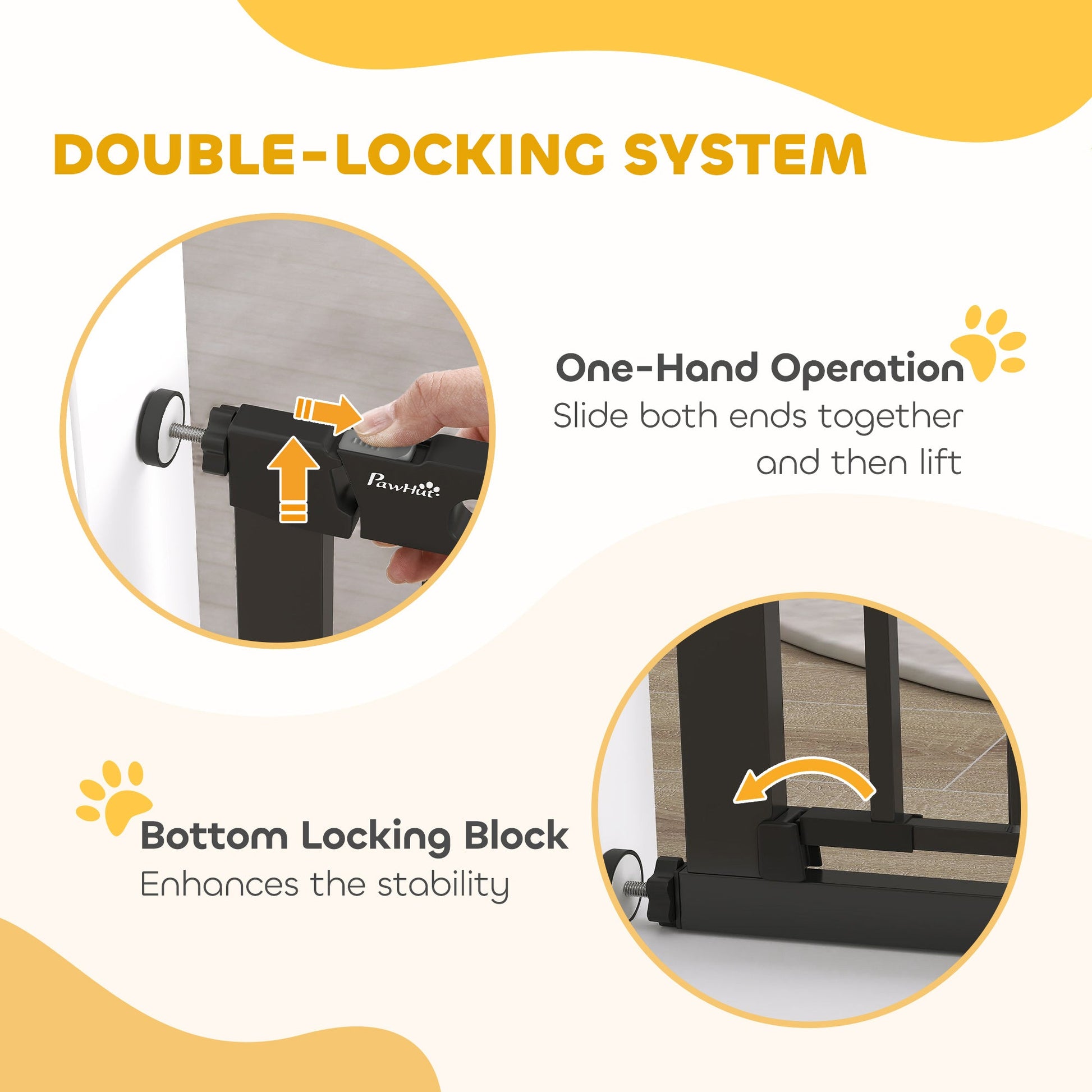 DOUBLE-LOCKING SYSTEM

PawHut

One-Hand Operation
Slide both ends together and then lift

Bottom Locking Block
Enhances the stability