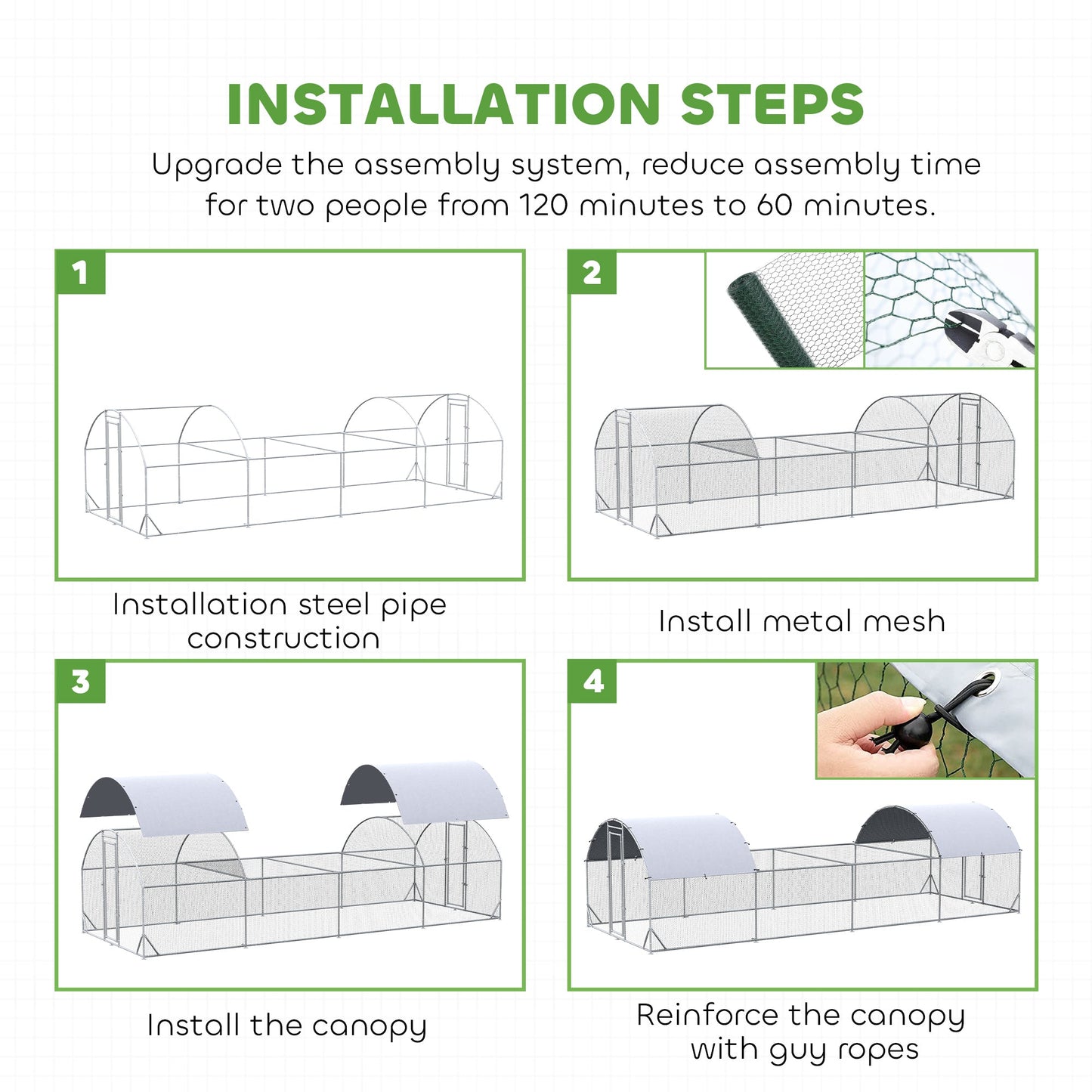 INSTALLATION STEPS

Upgrade the assembly system, reduce assembly time for two people from 120 minutes to 60 minutes.

1

Installation steel pipe construction

2

Install metal mesh

3

Install the canopy

4

Reinforce the canopy with guy ropes