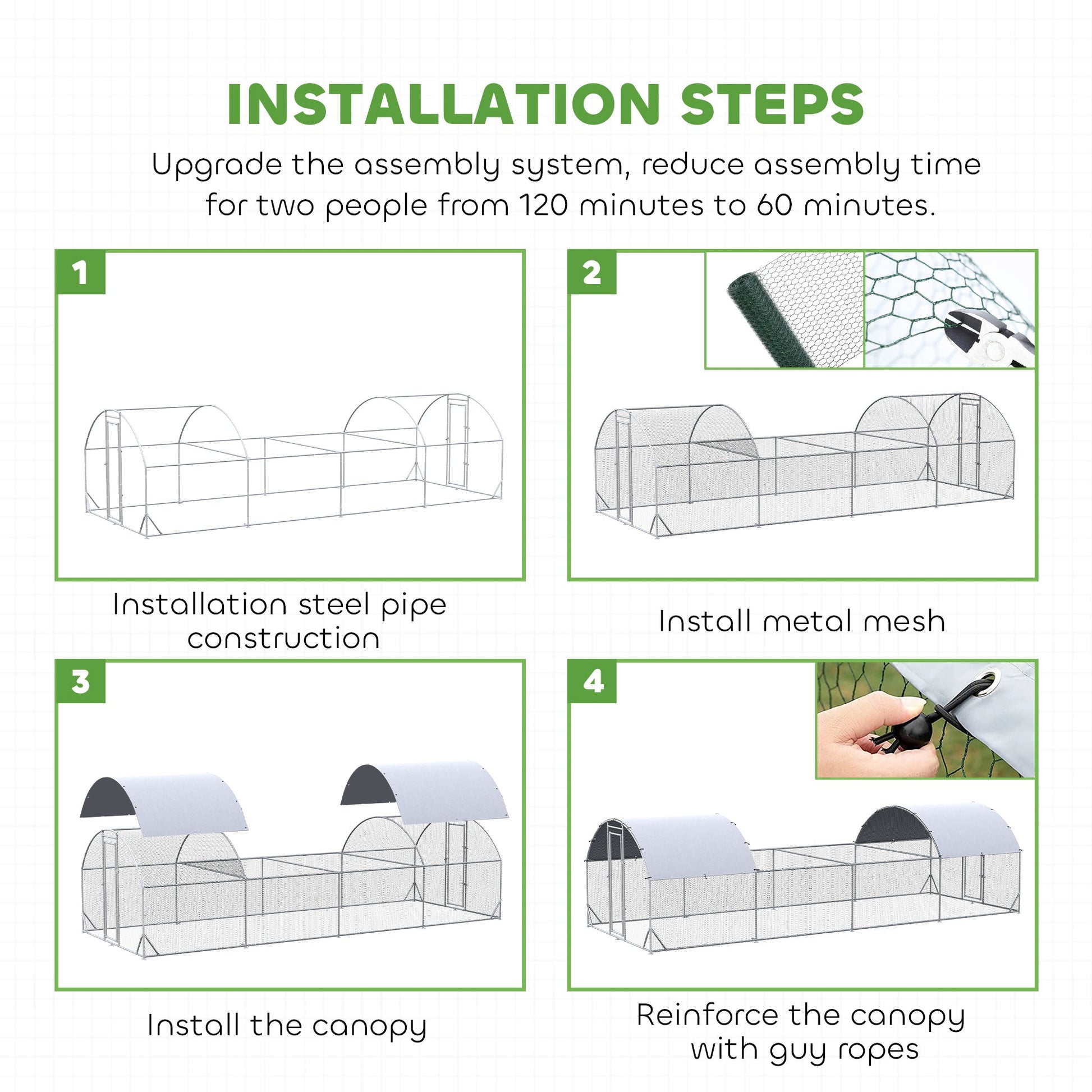 INSTALLATION STEPS

Upgrade the assembly system, reduce assembly time for two people from 120 minutes to 60 minutes.

1

Installation steel pipe construction

2

Install metal mesh

3

Install the canopy

4

Reinforce the canopy with guy ropes