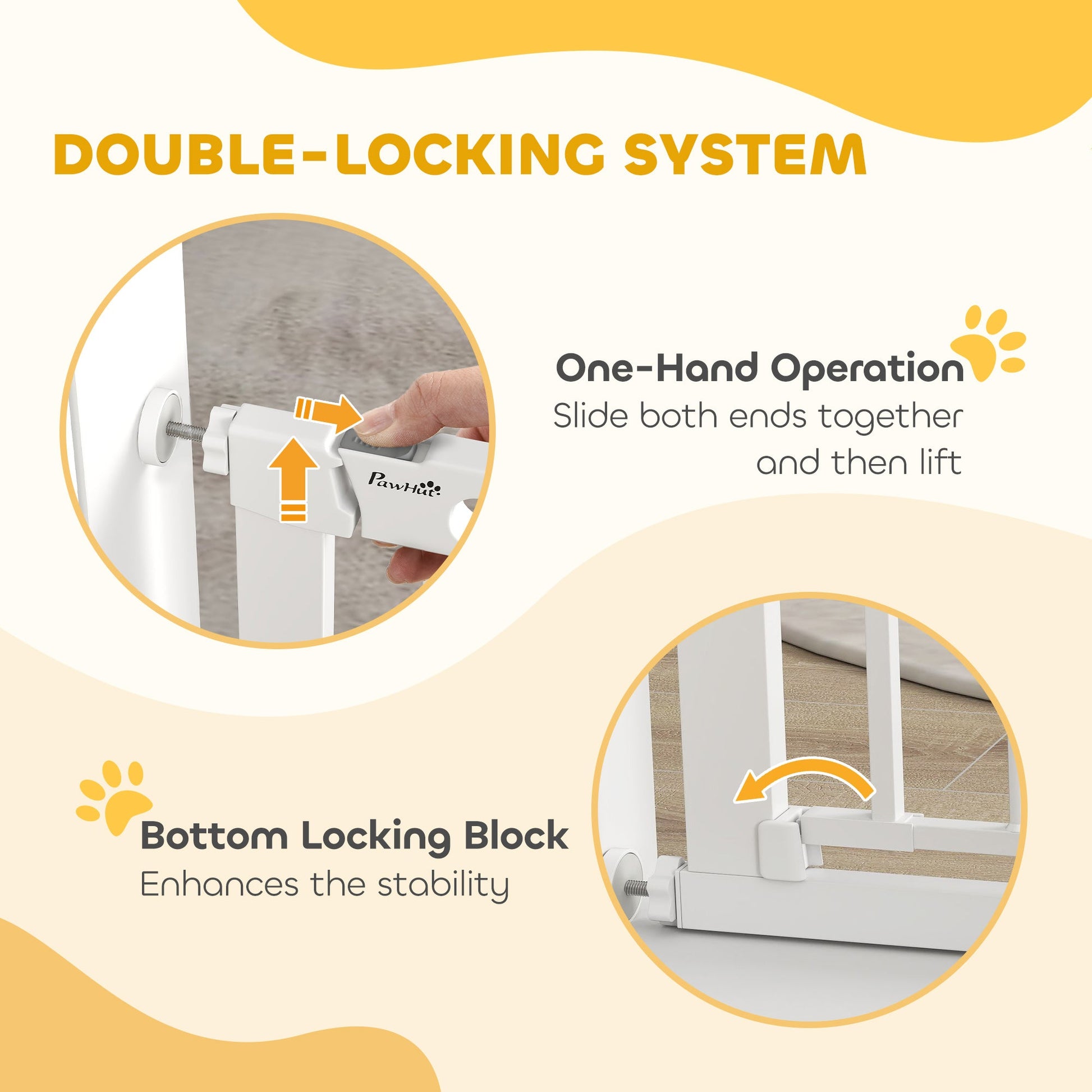 DOUBLE-LOCKING SYSTEM

PawHut

One-Hand Operation
Slide both ends together and then lift

Bottom Locking Block
Enhances the stability