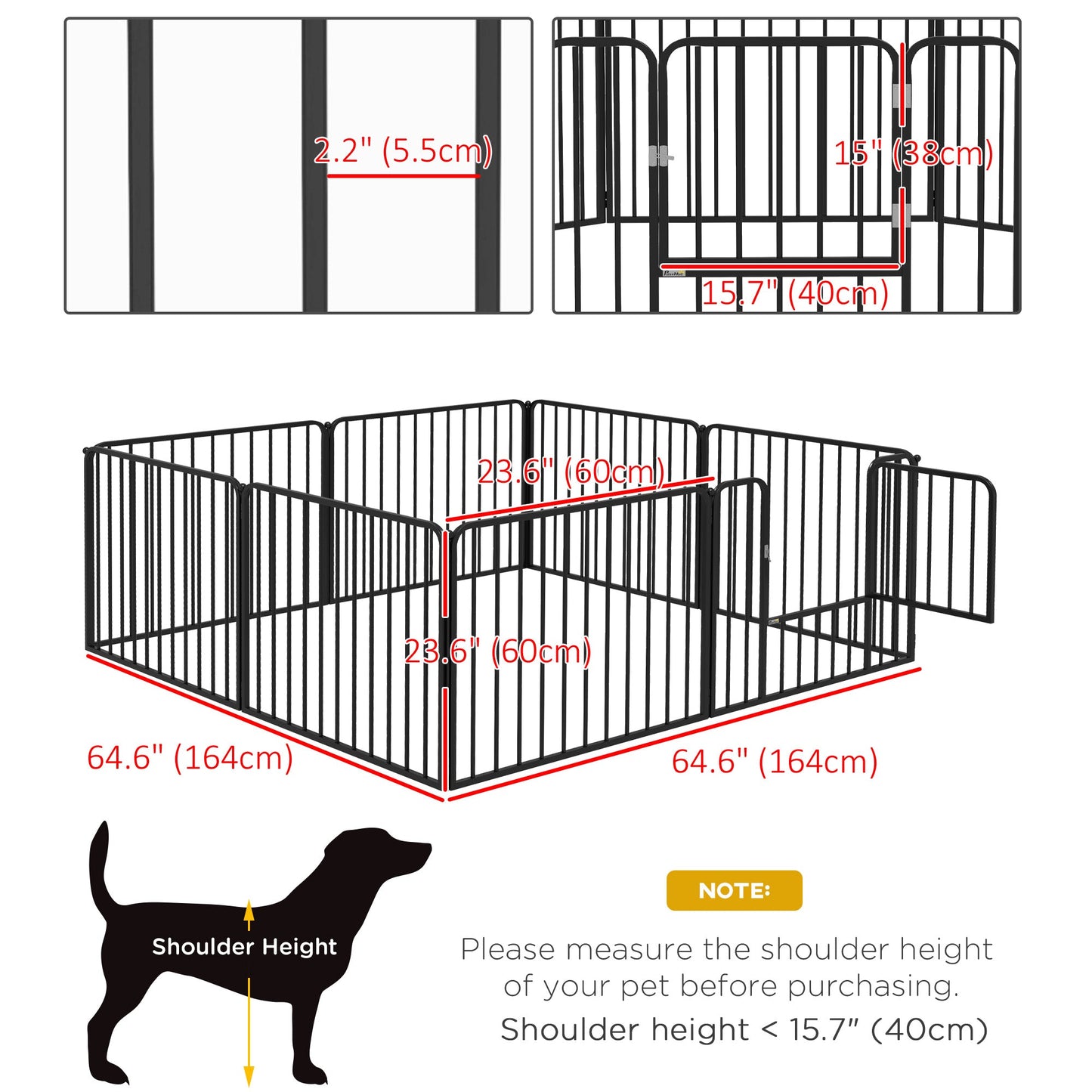 2.2" (5.5cm)

15" (38cm)

15.7" (40cm)

23.6" (60cm)

23.6" (60cm)

64.6" (164cm)

64.6" (164cm)

Shoulder Height

NOTE:

Please measure the shoulder height of your pet before purchasing.

Shoulder height < 15.7" (40cm)