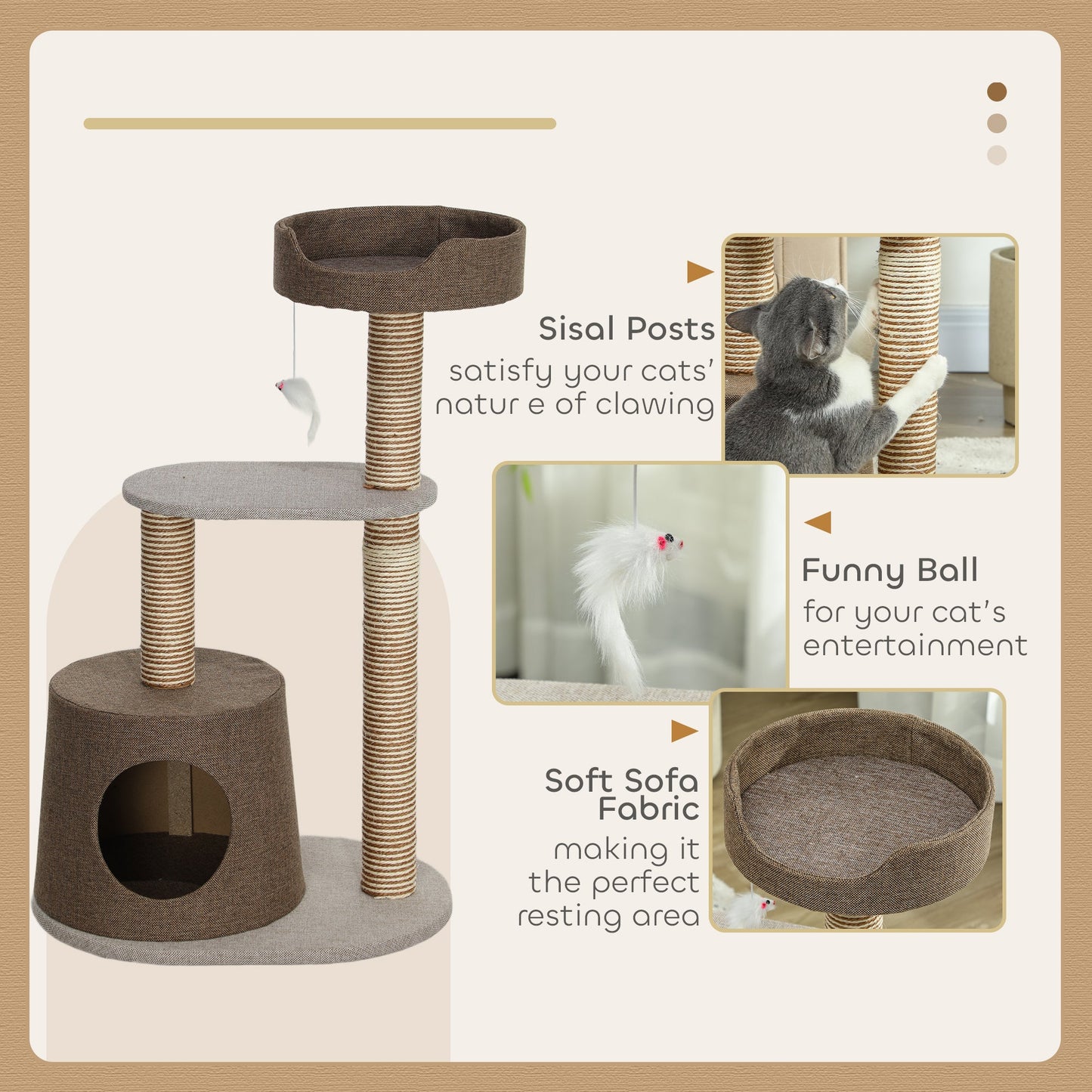 Sisal Posts
satisfy your cats' natur e of clawing

Funny Ball
for your cat's entertainment

Soft Sofa Fabric
making it the perfect resting area