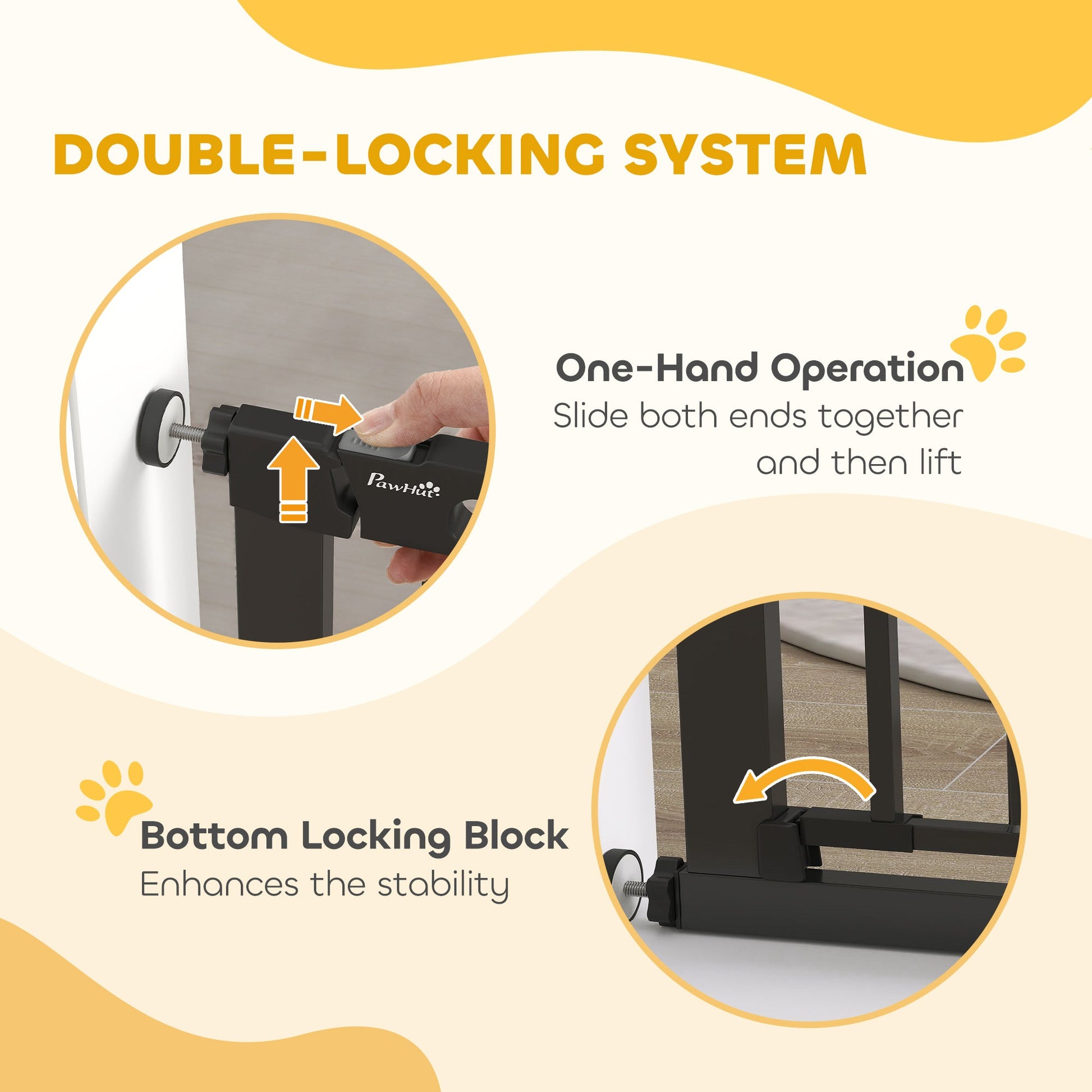 DOUBLE-LOCKING SYSTEM

PawHut

One-Hand Operation
Slide both ends together and then lift

Bottom Locking Block
Enhances the stability