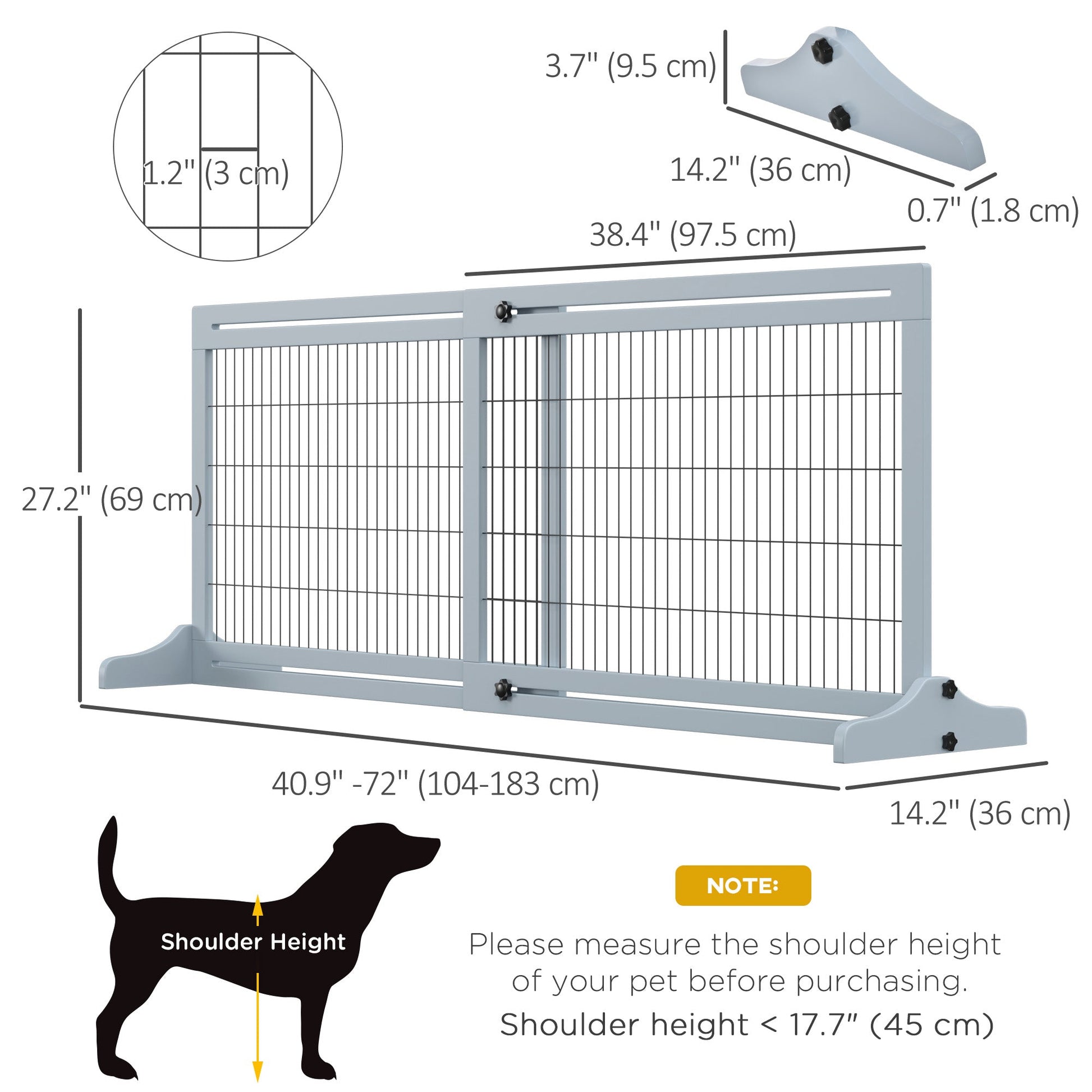 1.2" (3 cm)

3.7" (9.5 cm)

14.2" (36 cm)

0.7" (1.8 cm)

38.4" (97.5 cm)

27.2" (69 cm)

40.9" -72" (104-183 cm)

14.2" (36 cm)

Shoulder Height

NOTE:

Please measure the shoulder height of your pet before purchasing.

Shoulder height < 17.7" (45 cm)